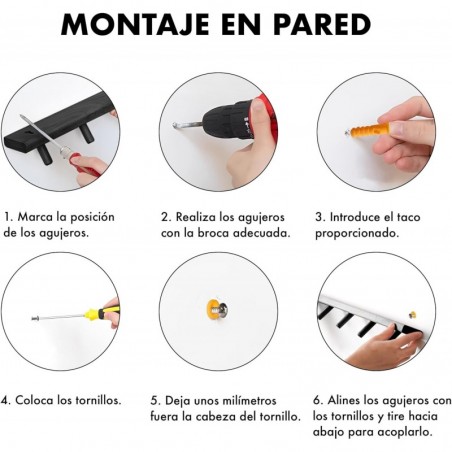 MONTAJE EN PARED

1. Marca la posición de los agujeros.

2. Realiza los agujeros con la broca adecuada.

3. Introduce el taco proporcionado.

4. Coloca los tornillos.

5. Deja unos milímetros fuera la cabeza del tornillo.

6. Alines los agujeros con los tornillos y tire hacia abajo para acoplarlo.