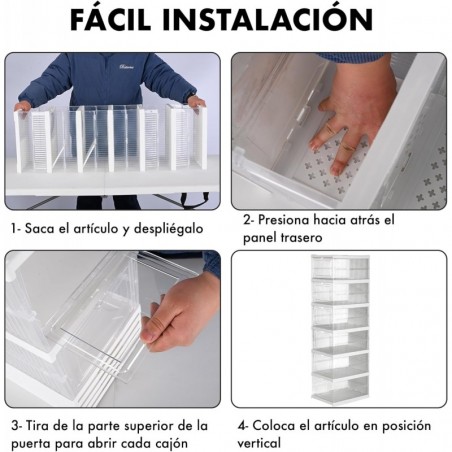 FÁCIL INSTALACIÓN

1- Saca el artículo y despliégalo

2- Presiona hacia atrás el panel trasero

3- Tira de la parte superior de la puerta para abrir cada cajón

4- Coloca el artículo en posición vertical